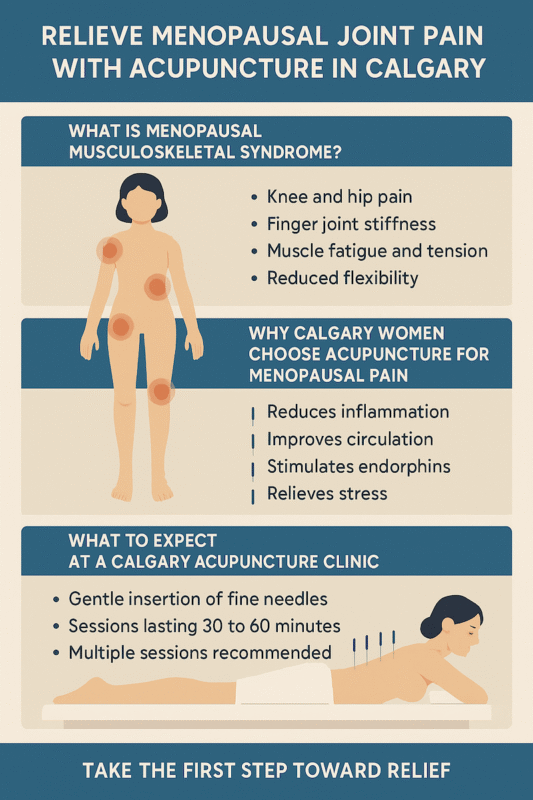 RELIEVE MENOPAUSAL JOINT PAIN WITH ACUPUNCTURE IN CALGARY

WHAT IS MENOPAUSAL MUSCULOSKELETAL SYNDROME?

• Knee and hip pain
• Finger joint stiffness
• Muscle fatigue and tension
• Reduced flexibility

WHY CALGARY WOMEN CHOOSE ACUPUNCTURE FOR MENOPAUSAL PAIN

Reduces inflammation
Improves circulation
Stimulates endorphins
Relieves stress

WHAT TO EXPECT AT A CALGARY ACUPUNCTURE CLINIC

• Gentle insertion of fine needles
• Sessions lasting 30 to 60 minutes
• Multiple sessions recommended

TAKE THE FIRST STEP TOWARD RELIEF