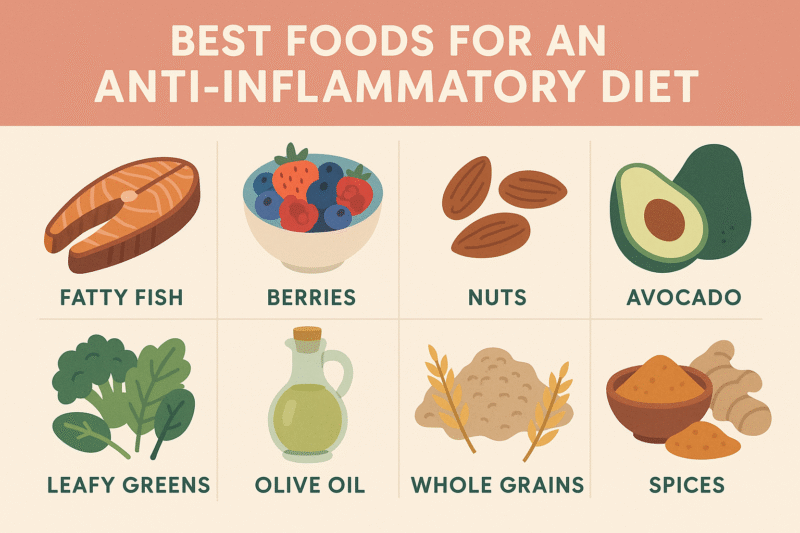 BEST FOODS FOR AN ANTI-INFLAMMATORY DIET

FATTY FISH

BERRIES

NUTS

AVOCADO

LEAFY GREENS

OLIVE OIL

WHOLE GRAINS

SPICES